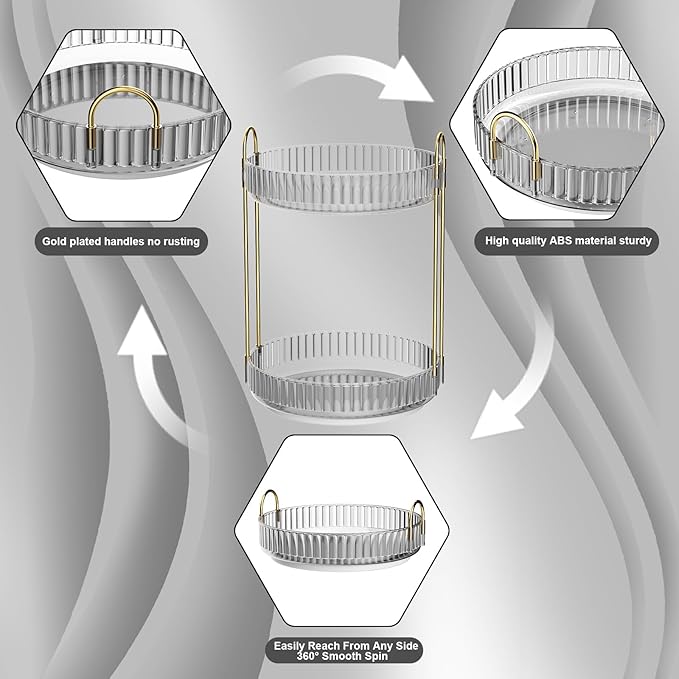 Gold plated handles no rusting

High quality ABS material sturdy

Easily Reach From Any Side
360° Smooth Spin