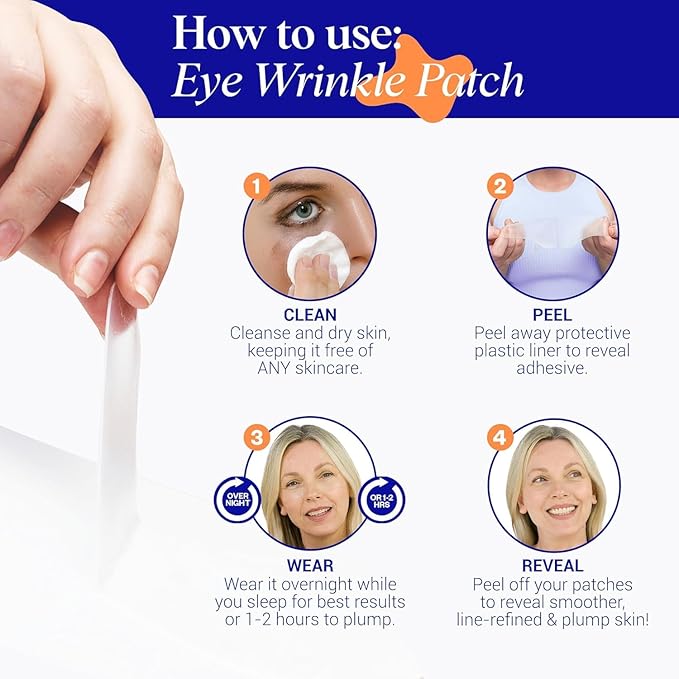 How to use:
Eye Wrinkle Patch

1
CLEAN
Cleanse and dry skin, keeping it free of ANY skincare.

2
PEEL
Peel away protective plastic liner to reveal adhesive.

3
OVER NIGHT
OR 1-2 HRS
WEAR
Wear it overnight while you sleep for best results or 1-2 hours to plump.

4
REVEAL
Peel off your patches to reveal smoother, line-refined & plump skin!