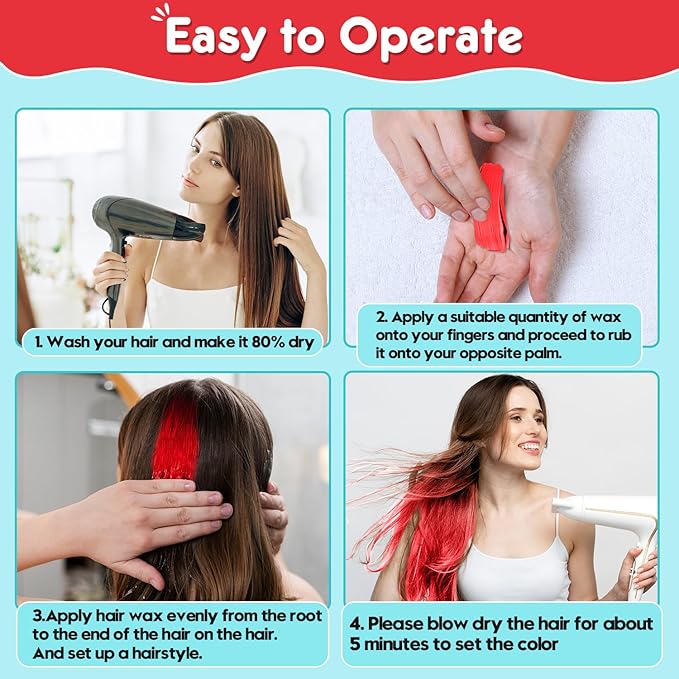 Easy to Operate

1. Wash your hair and make it 80% dry

2. Apply a suitable quantity of wax onto your fingers and proceed to rub it onto your opposite palm.

3.Apply hair wax evenly from the root to the end of the hair on the hair. And set up a hairstyle.

4. Please blow dry the hair for about 5 minutes to set the color