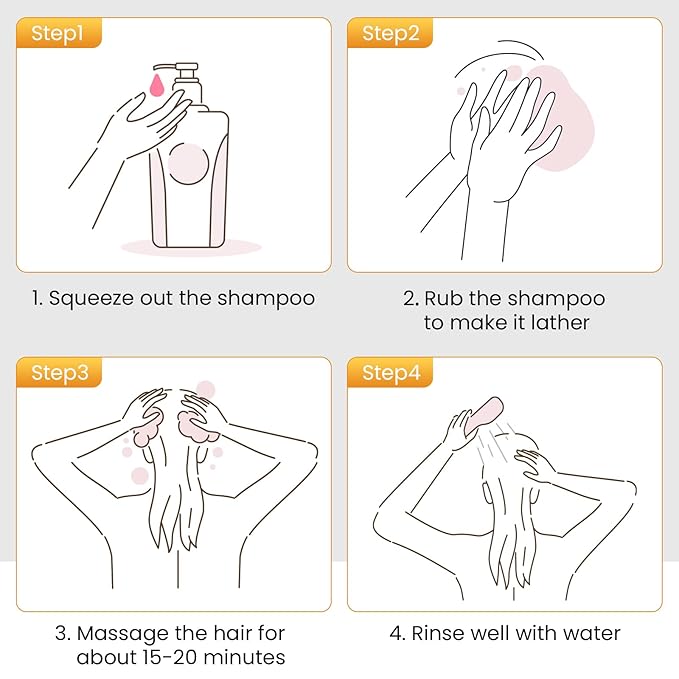 Step1

1. Squeeze out the shampoo

Step2

2. Rub the shampoo to make it lather

Step3

3. Massage the hair for about 15-20 minutes

Step4

4. Rinse well with water