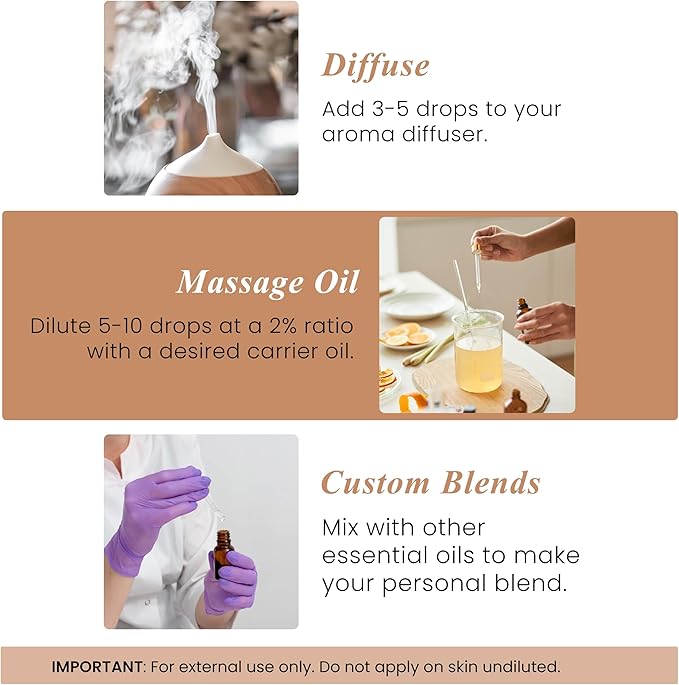 Diffuse

Add 3-5 drops to your aroma diffuser.

Massage Oil

Dilute 5-10 drops at a 2% ratio with a desired carrier oil.

Custom Blends

Mix with other essential oils to make your personal blend.

IMPORTANT: For external use only. Do not apply on skin undiluted.