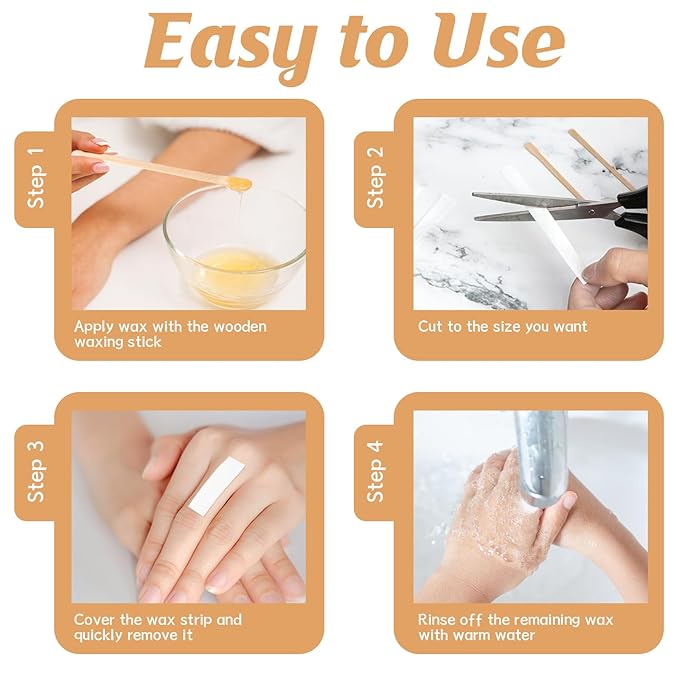 Easy to Use

Step 1

Apply wax with the wooden waxing stick

Step 2

Cut to the size you want

Step 3

Cover the wax strip and quickly remove it

Step 4

Rinse off the remaining wax with warm water