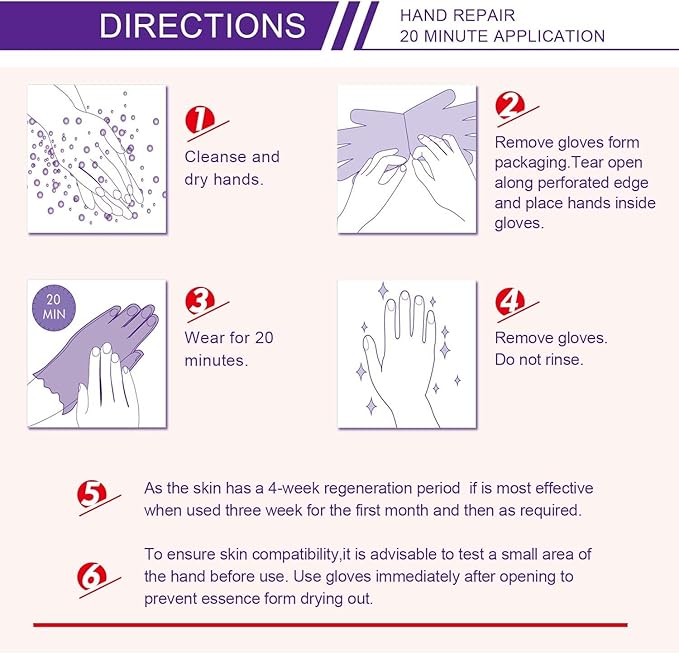 DIRECTIONS

HAND REPAIR
20 MINUTE APPLICATION

1
Cleanse and dry hands.

2
Remove gloves form packaging.Tear open along perforated edge and place hands inside gloves.

20 MIN

3
Wear for 20 minutes.

4
Remove gloves. Do not rinse.

5
As the skin has a 4-week regeneration period  if is most effective when used three week for the first month and then as required.

6
To ensure skin compatibility,it is advisable to test a small area of the hand before use. Use gloves immediately after opening to prevent essence form drying out.