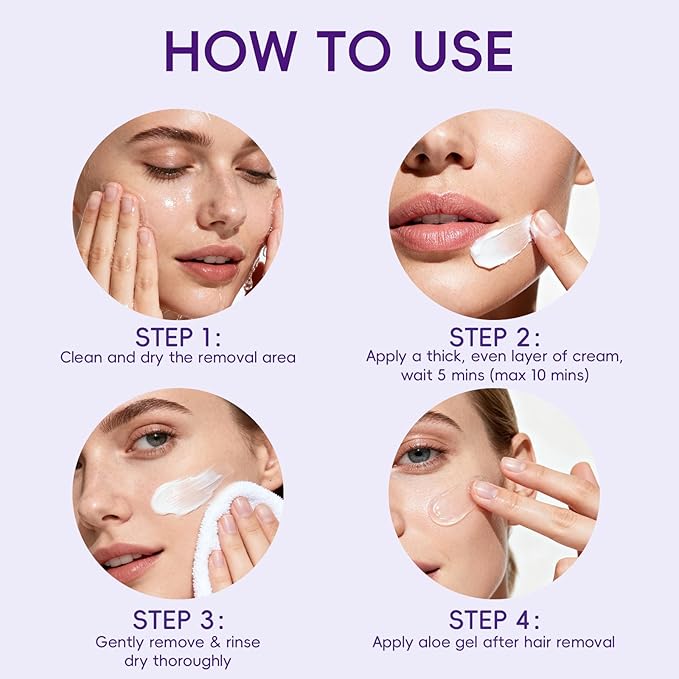 HOW TO USE

STEP 1:
Clean and dry the removal area

STEP 2:
Apply a thick, even layer of cream, wait 5 mins (max 10 mins)

STEP 3:
Gently remove & rinse dry thoroughly

STEP 4:
Apply aloe gel after hair removal