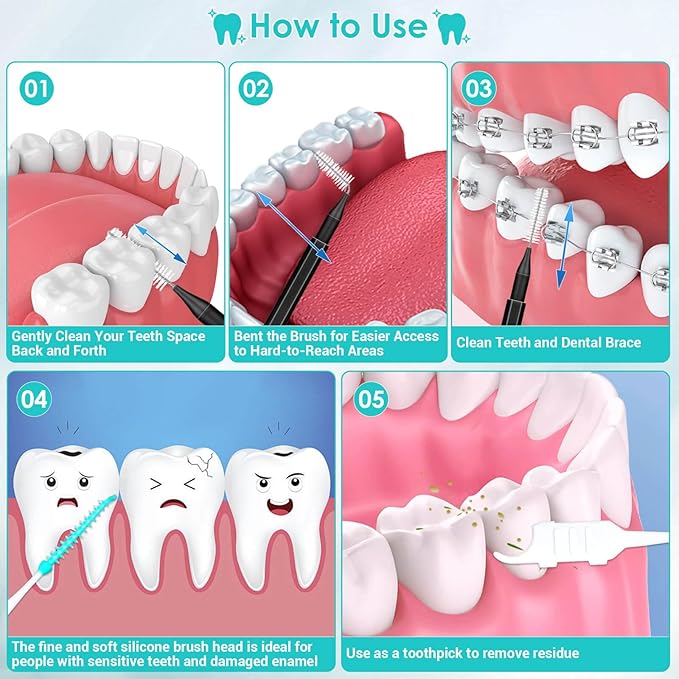 How to Use

01
Gently Clean Your Teeth Space Back and Forth

02
Bent the Brush for Easier Access to Hard-to-Reach Areas

03
Clean Teeth and Dental Brace

04
The fine and soft silicone brush head is ideal for people with sensitive teeth and damaged enamel

05
Use as a toothpick to remove residue