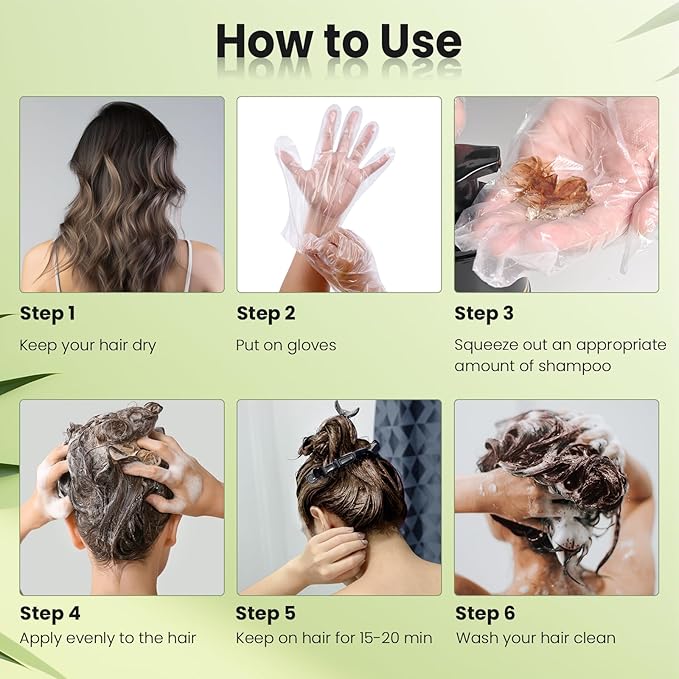 How to Use

Step 1
Keep your hair dry

Step 2
Put on gloves

Step 3
Squeeze out an appropriate amount of shampoo

Step 4
Apply evenly to the hair

Step 5
Keep on hair for 15-20 min

Step 6
Wash your hair clean