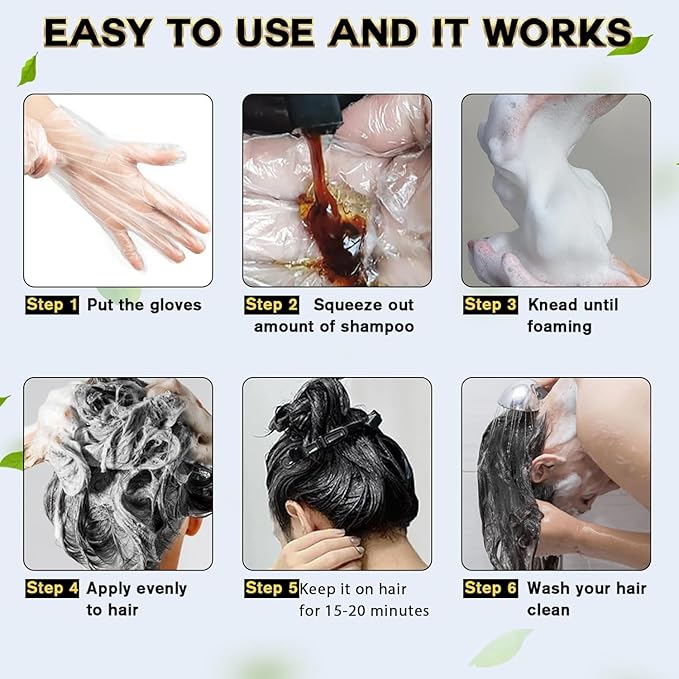 EASY TO USE AND IT WORKS

Step 1 Put the gloves

Step 2 Squeeze out amount of shampoo

Step 3 Knead until foaming

Step 4 Apply evenly to hair

Step 5 Keep it on hair for 15-20 minutes

Step 6 Wash your hair clean