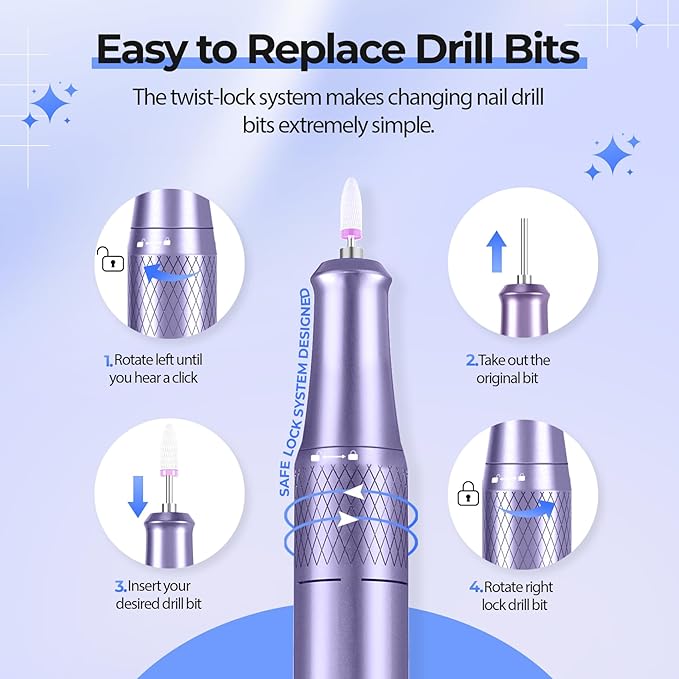 Easy to Replace Drill Bits

The twist-lock system makes changing nail drill bits extremely simple.

1. Rotate left until you hear a click

2. Take out the original bit

SAFE LOCK SYSTEM DESIGNED

3. Insert your desired drill bit

4. Rotate right lock drill bit