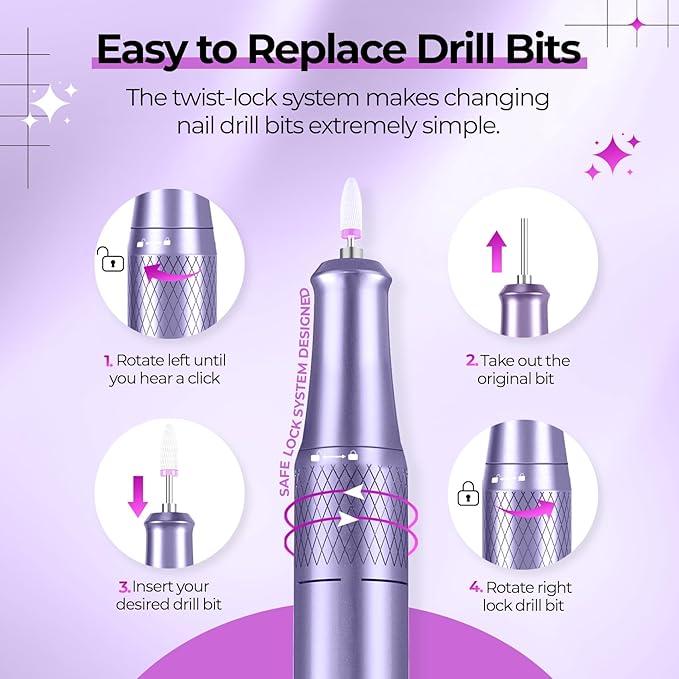 Easy to Replace Drill Bits

The twist-lock system makes changing nail drill bits extremely simple.

1. Rotate left until you hear a click

2. Take out the original bit

SAFE LOCK SYSTEM DESIGNED

3. Insert your desired drill bit

4. Rotate right lock drill bit