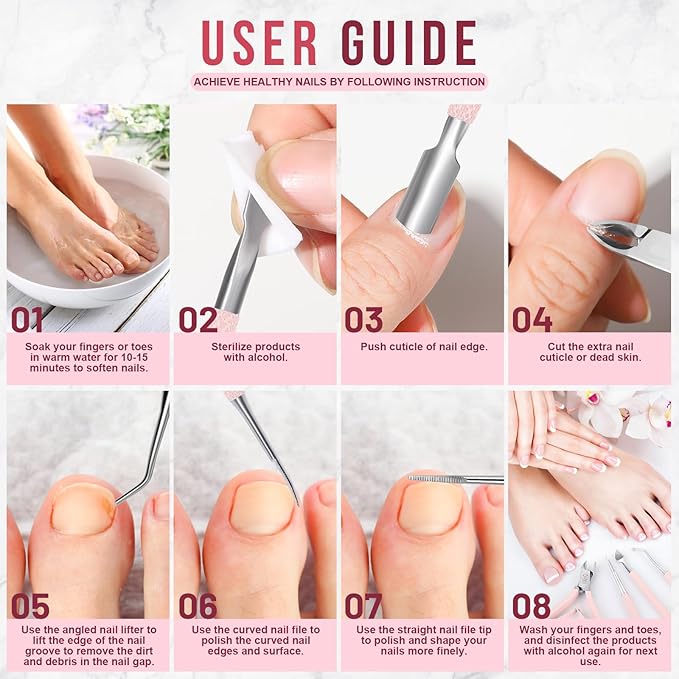 USER GUIDE

ACHIEVE HEALTHY NAILS BY FOLLOWING INSTRUCTION

01
Soak your fingers or toes in warm water for 10-15 minutes to soften nails.

02
Sterilize products with alcohol.

03
Push cuticle of nail edge.

04
Cut the extra nail cuticle or dead skin.

05
Use the angled nail lifter to lift the edge of the nail groove to remove the dirt and debris in the nail gap.

06
Use the curved nail file to polish the curved nail edges and surface.

07
Use the straight nail file tip to polish and shape your nails more finely.

08
Wash your fingers and toes, and disinfect the products with alcohol again for next use.