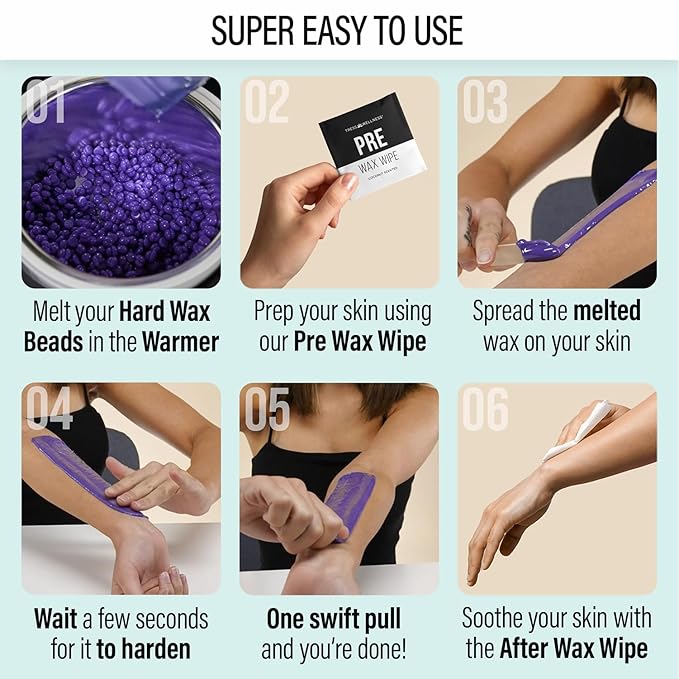 SUPER EASY TO USE

01

Melt your Hard Wax Beads in the Warmer

02

TRESS WELLNESS

PRE

WAX WIPE

COCONUT SCENTED

Prep your skin using our Pre Wax Wipe

03

Spread the melted wax on your skin

04

Wait a few seconds for it to harden

05

One swift pull and you're done!

06

Soothe your skin with the After Wax Wipe