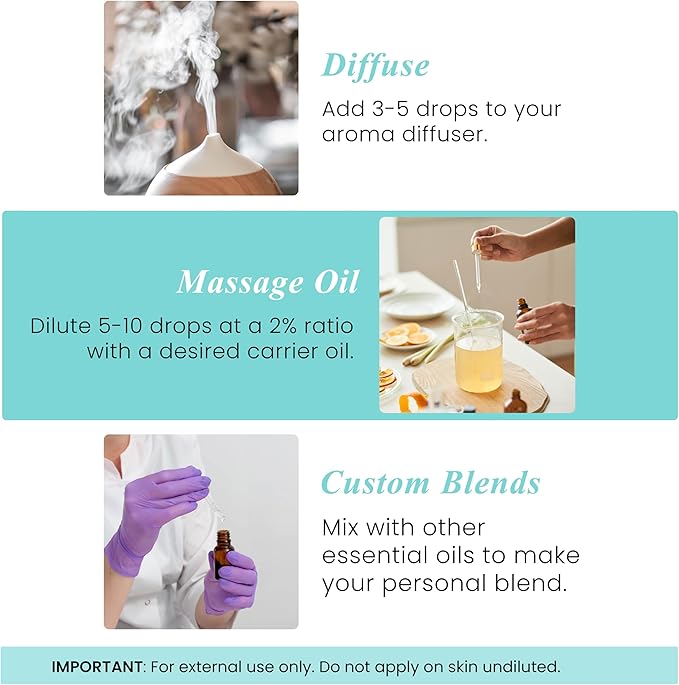 Diffuse
Add 3-5 drops to your aroma diffuser.

Massage Oil
Dilute 5-10 drops at a 2% ratio with a desired carrier oil.

Custom Blends
Mix with other essential oils to make your personal blend.

IMPORTANT: For external use only. Do not apply on skin undiluted.