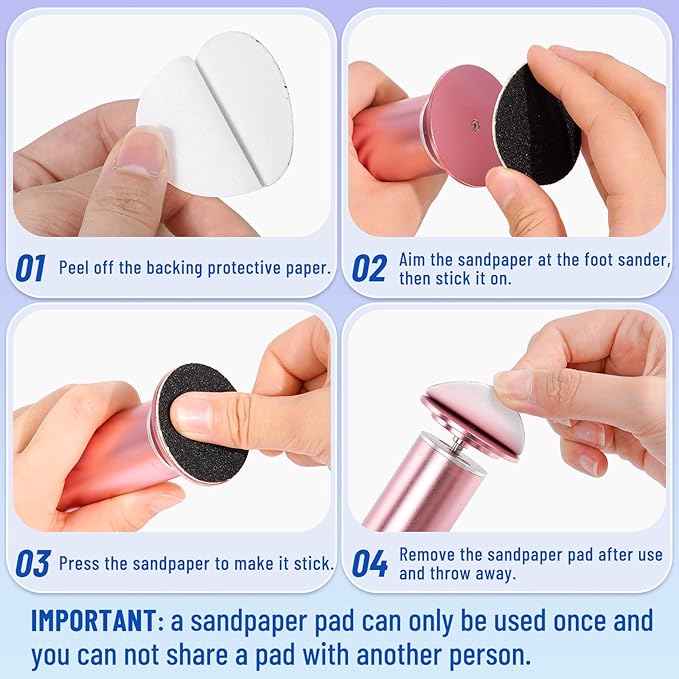 01 Peel off the backing protective paper.

02 Aim the sandpaper at the foot sander, then stick it on.

03 Press the sandpaper to make it stick.

04 Remove the sandpaper pad after use and throw away.

IMPORTANT: a sandpaper pad can only be used once and you can not share a pad with another person.