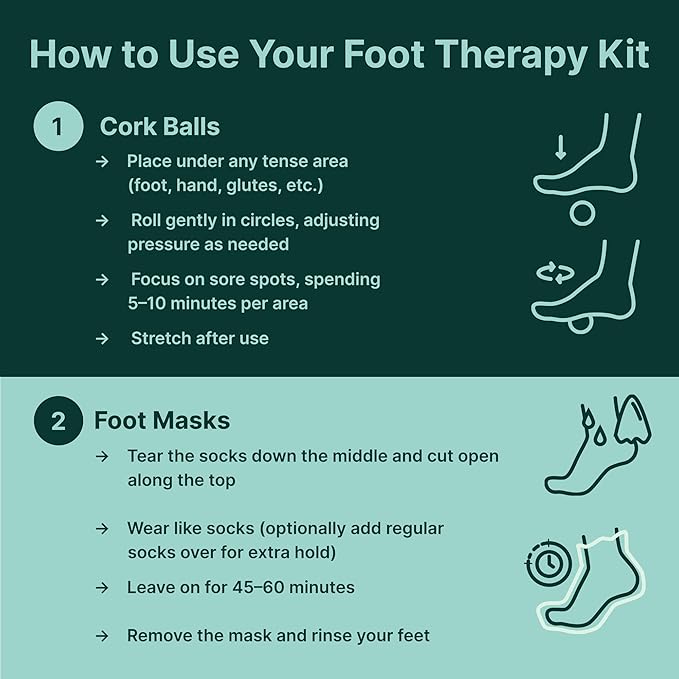 How to Use Your Foot Therapy Kit

1 Cork Balls

→ Place under any tense area (foot, hand, glutes, etc.)

→ Roll gently in circles, adjusting pressure as needed

→ Focus on sore spots, spending 5–10 minutes per area

→ Stretch after use

2 Foot Masks

→ Tear the socks down the middle and cut open along the top

→ Wear like socks (optionally add regular socks over for extra hold)

→ Leave on for 45–60 minutes

→ Remove the mask and rinse your feet