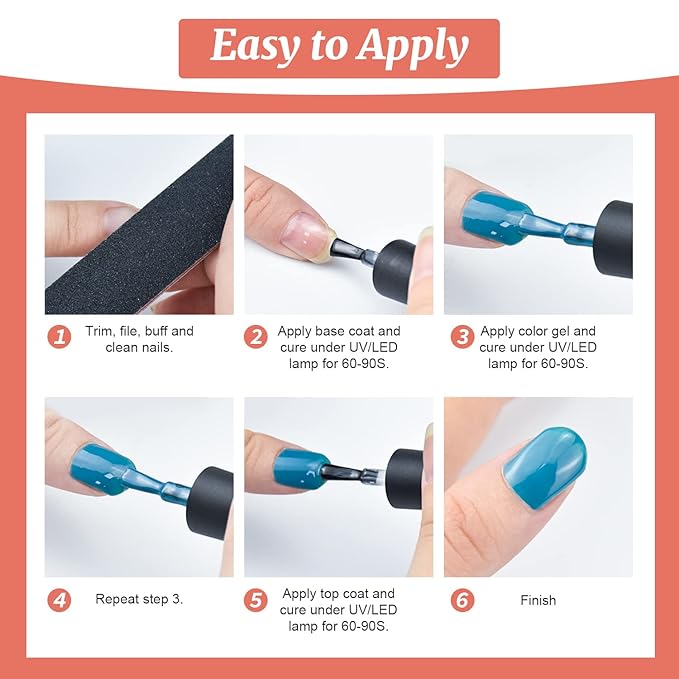 Easy to Apply

1 Trim, file, buff and clean nails.

2 Apply base coat and cure under UV/LED lamp for 60-90S.

3 Apply color gel and cure under UV/LED lamp for 60-90S.

4 Repeat step 3.

5 Apply top coat and cure under UV/LED lamp for 60-90S.

6 Finish