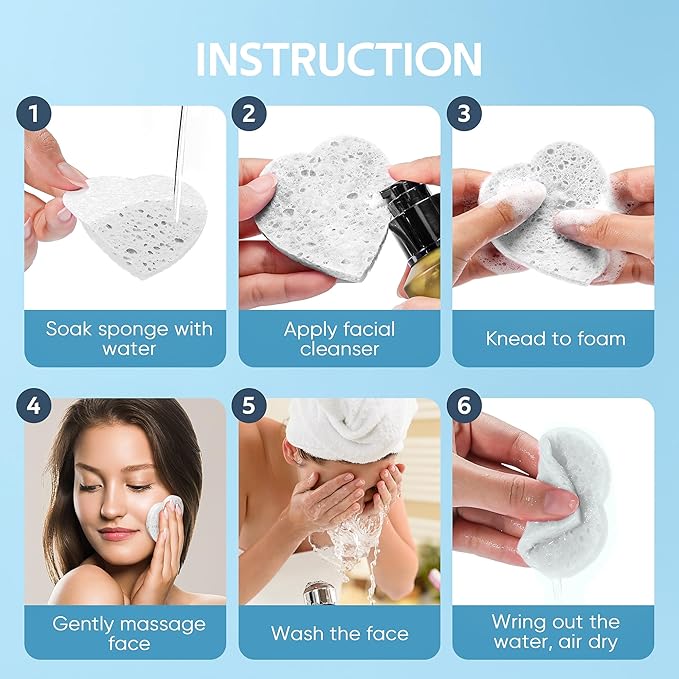 INSTRUCTION

1
Soak sponge with water

2
Apply facial cleanser

3
Knead to foam

4
Gently massage face

5
Wash the face

6
Wring out the water, air dry