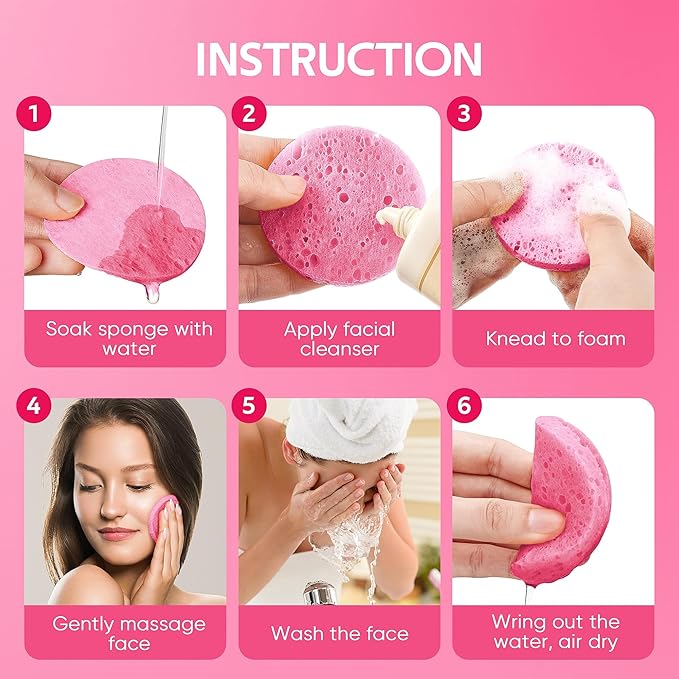 INSTRUCTION

1
Soak sponge with water

2
Apply facial cleanser

3
Knead to foam

4
Gently massage face

5
Wash the face

6
Wring out the water, air dry