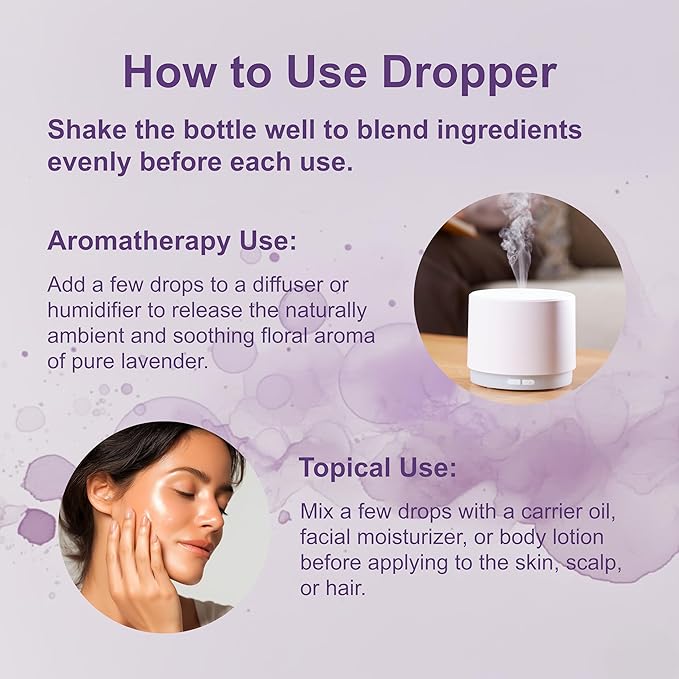 How to Use Dropper

Shake the bottle well to blend ingredients evenly before each use.

Aromatherapy Use:

Add a few drops to a diffuser or humidifier to release the naturally ambient and soothing floral aroma of pure lavender.

Topical Use:

Mix a few drops with a carrier oil, facial moisturizer, or body lotion before applying to the skin, scalp, or hair.