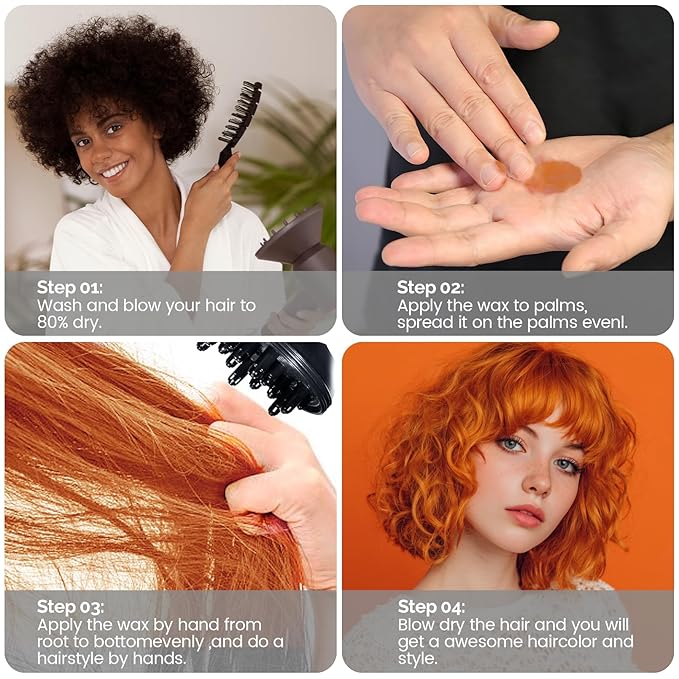 Step 01:
Wash and blow your hair to 80% dry.

Step 02:
Apply the wax to palms, spread it on the palms evenl.

Step 03:
Apply the wax by hand from root to bottomevenly ,and do a hairstyle by hands.

Step 04:
Blow dry the hair and you will get a awesome haircolor and style.