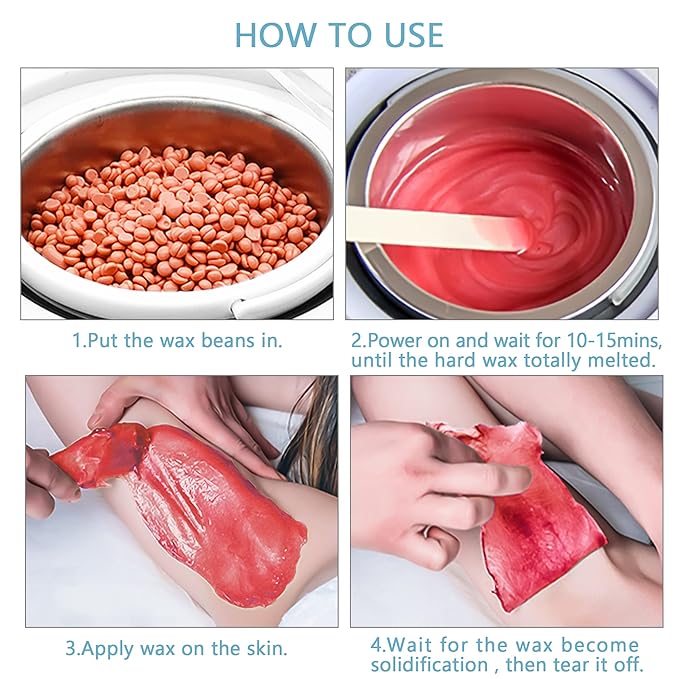 HOW TO USE

1.Put the wax beans in.

2.Power on and wait for 10-15mins, until the hard wax totally melted.

3.Apply wax on the skin.

4.Wait for the wax become solidification , then tear it off.