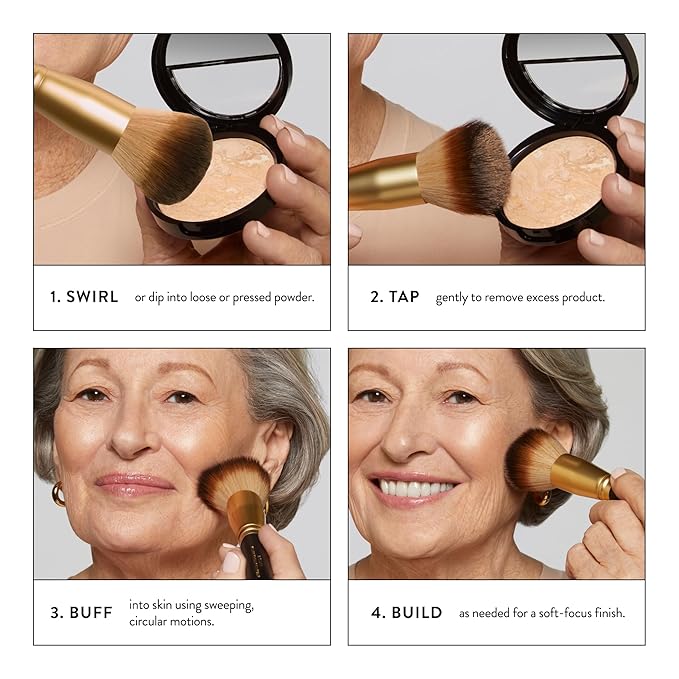 1. SWIRL or dip into loose or pressed powder.

2. TAP gently to remove excess product.

3. BUFF into skin using sweeping, circular motions.

4. BUILD as needed for a soft-focus finish.