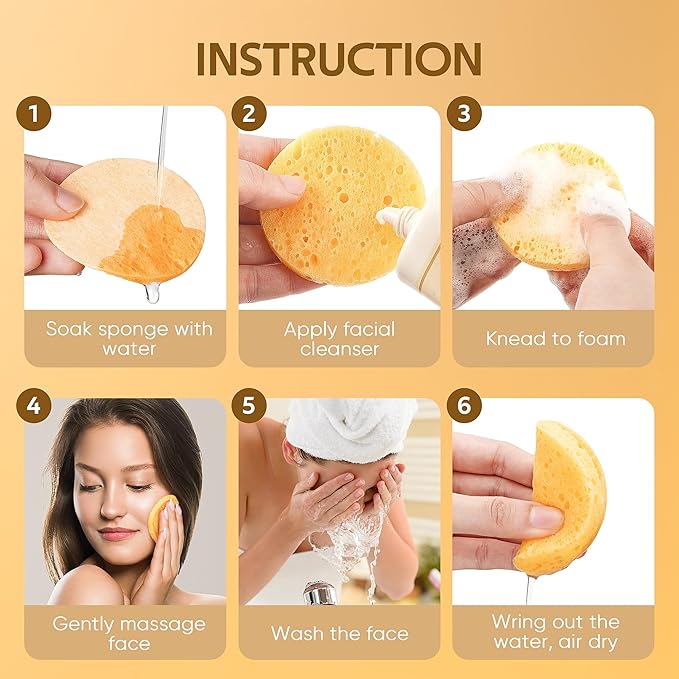 INSTRUCTION

1
Soak sponge with water

2
Apply facial cleanser

3
Knead to foam

4
Gently massage face

5
Wash the face

6
Wring out the water, air dry