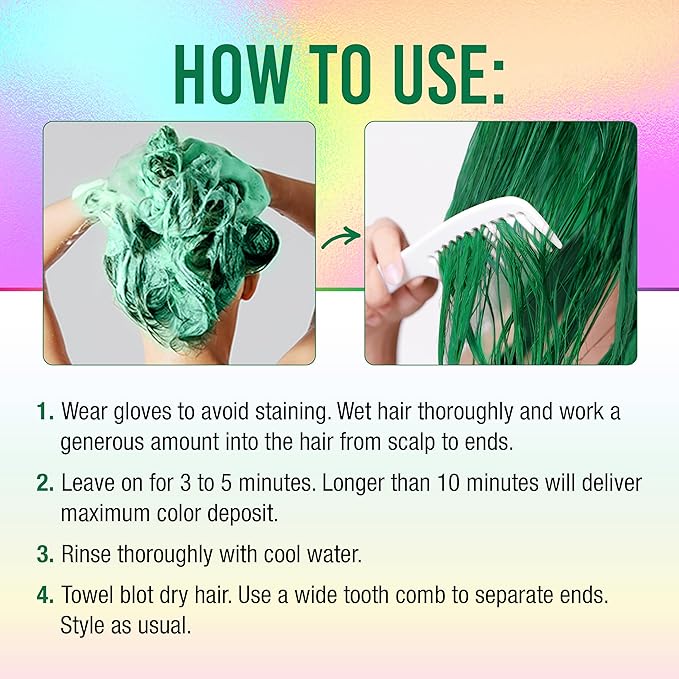 HOW TO USE:

1. Wear gloves to avoid staining. Wet hair thoroughly and work a generous amount into the hair from scalp to ends.

2. Leave on for 3 to 5 minutes. Longer than 10 minutes will deliver maximum color deposit.

3. Rinse thoroughly with cool water.

4. Towel blot dry hair. Use a wide tooth comb to separate ends. Style as usual.