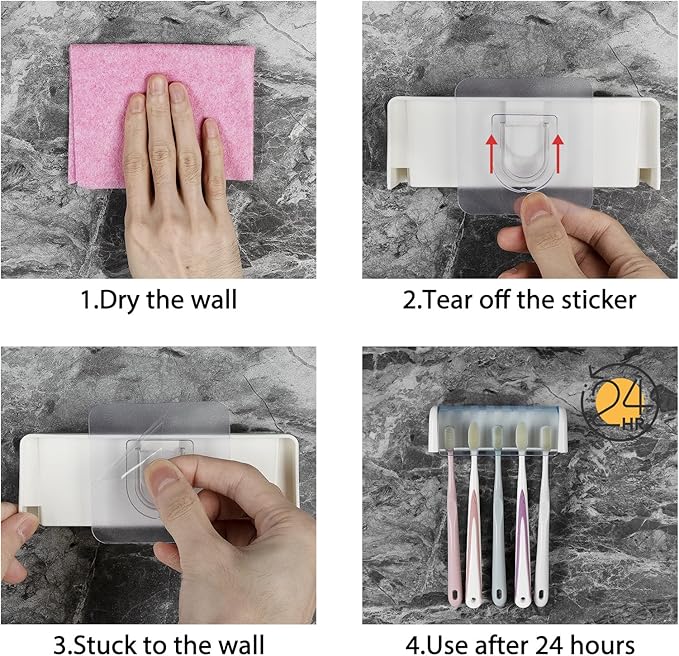 1.Dry the wall

2.Tear off the sticker

3.Stuck to the wall

24 HR

4.Use after 24 hours