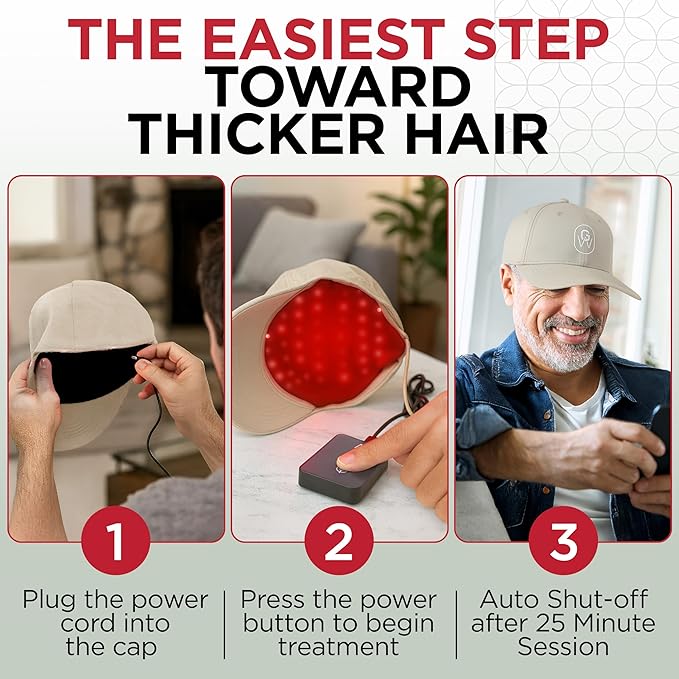 THE EASIEST STEP TOWARD THICKER HAIR

GW

1
Plug the power cord into the cap

2
Press the power button to begin treatment

3
Auto Shut-off after 25 Minute Session