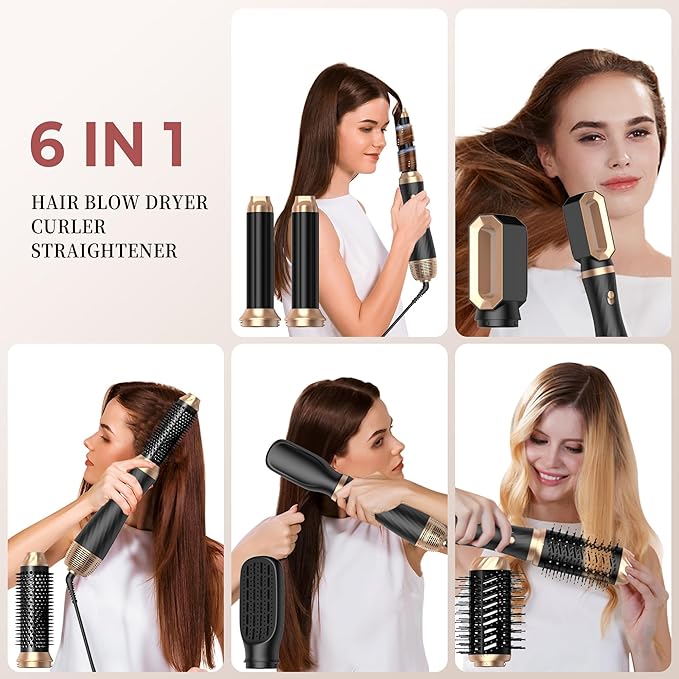 6 IN 1

HAIR BLOW DRYER
CURLER
STRAIGHTENER