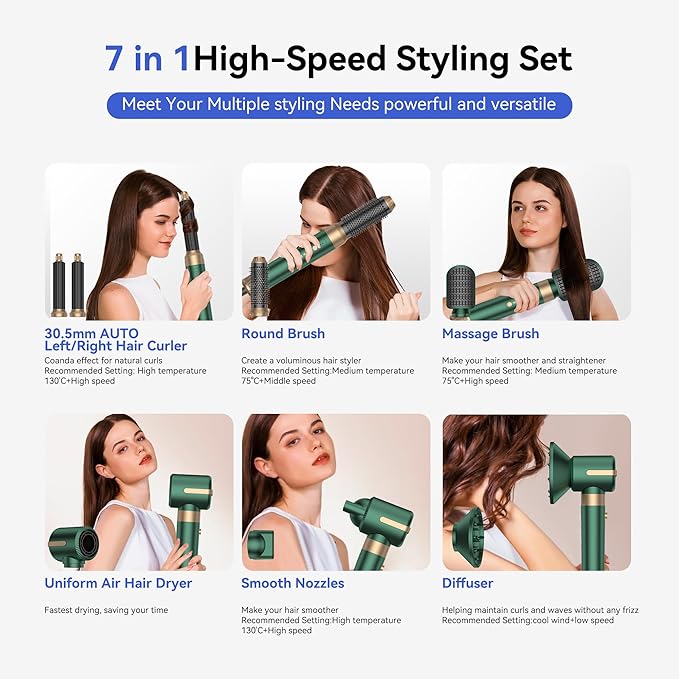 7 in 1High-Speed Styling Set

Meet Your Multiple styling Needs powerful and versatile

30.5mm AUTO Left/Right Hair Curler

Coanda effect for natural curls
Recommended Setting: High temperature 130°C+High speed

Round Brush

Create a voluminous hair styler
Recommended Setting:Medium temperature 75°C+Middle speed

Massage Brush

Make your hair smoother and straightener
Recommended Setting: Medium temperature 75°C+High speed

Uniform Air Hair Dryer

Fastest drying, saving your time

Smooth Nozzles

Make your hair smoother
Recommended Setting:High temperature 130°C+High speed

Diffuser

Helping maintain curls and waves without any frizz
Recommended Setting:cool wind+low speed