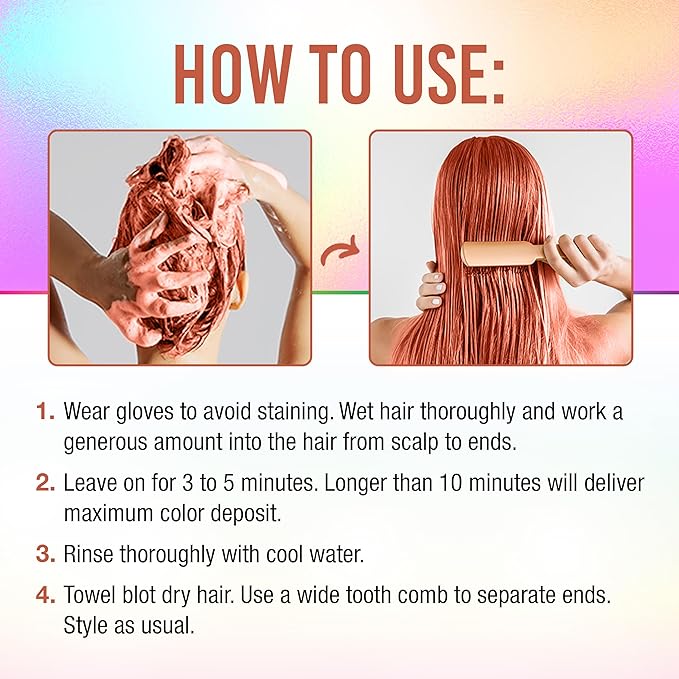 HOW TO USE:

1. Wear gloves to avoid staining. Wet hair thoroughly and work a generous amount into the hair from scalp to ends.

2. Leave on for 3 to 5 minutes. Longer than 10 minutes will deliver maximum color deposit.

3. Rinse thoroughly with cool water.

4. Towel blot dry hair. Use a wide tooth comb to separate ends. Style as usual.