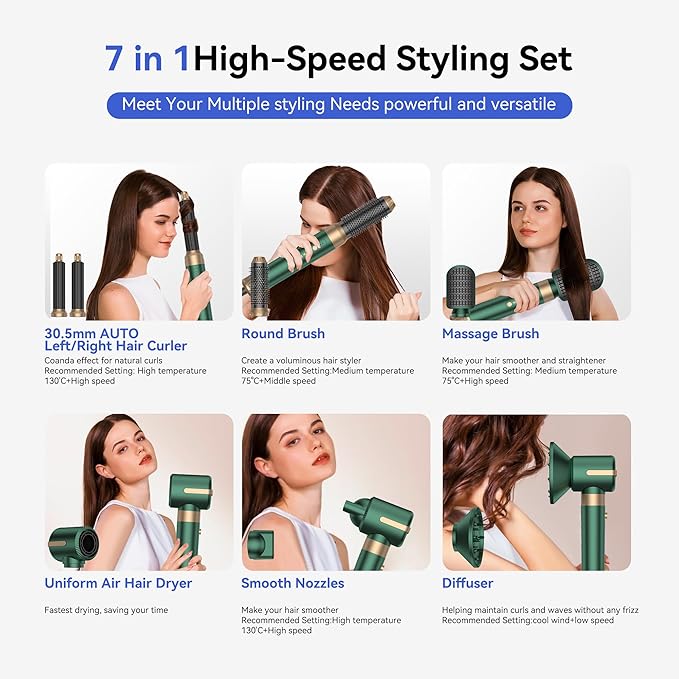 7 in 1High-Speed Styling Set

Meet Your Multiple styling Needs powerful and versatile

30.5mm AUTO Left/Right Hair Curler

Coanda effect for natural curls
Recommended Setting: High temperature 130°C+High speed

Round Brush

Create a voluminous hair styler
Recommended Setting:Medium temperature 75°C+Middle speed

Massage Brush

Make your hair smoother and straightener
Recommended Setting: Medium temperature 75°C+High speed

Uniform Air Hair Dryer

Fastest drying, saving your time

Smooth Nozzles

Make your hair smoother
Recommended Setting:High temperature 130°C+High speed

Diffuser

Helping maintain curls and waves without any frizz
Recommended Setting:cool wind+low speed