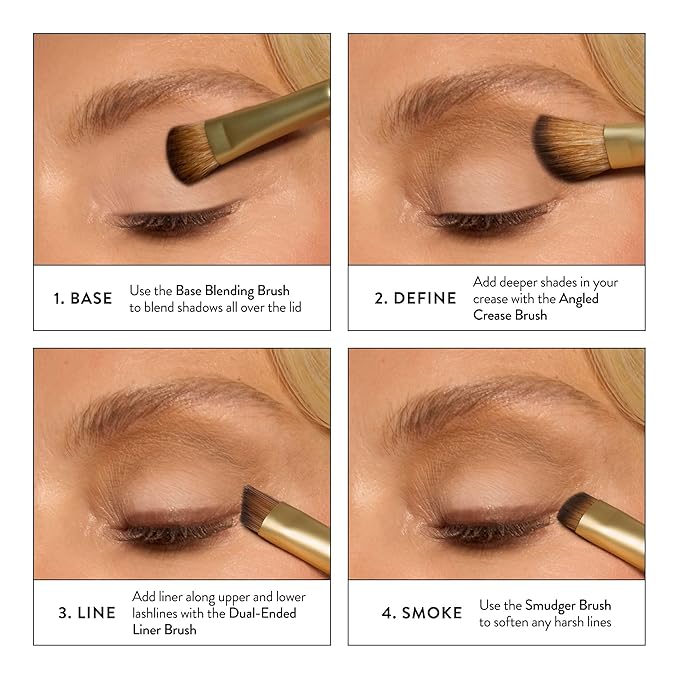 1. BASE
Use the Base Blending Brush to blend shadows all over the lid

2. DEFINE
Add deeper shades in your crease with the Angled Crease Brush

3. LINE
Add liner along upper and lower lashlines with the Dual-Ended Liner Brush

4. SMOKE
Use the Smudger Brush to soften any harsh lines