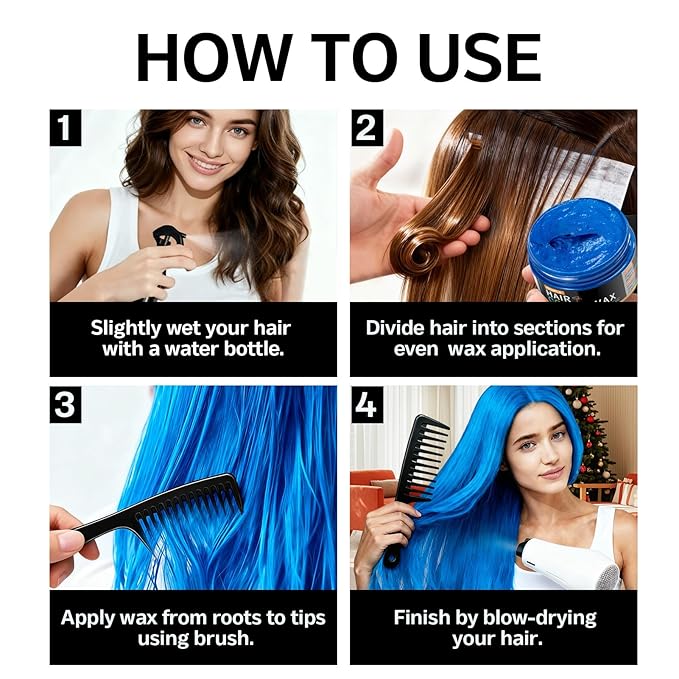 HOW TO USE

1

Slightly wet your hair with a water bottle.

2

HAIR WAX

Divide hair into sections for even  wax application.

3

Apply wax from roots to tips using brush.

4

Finish by blow-drying your hair.