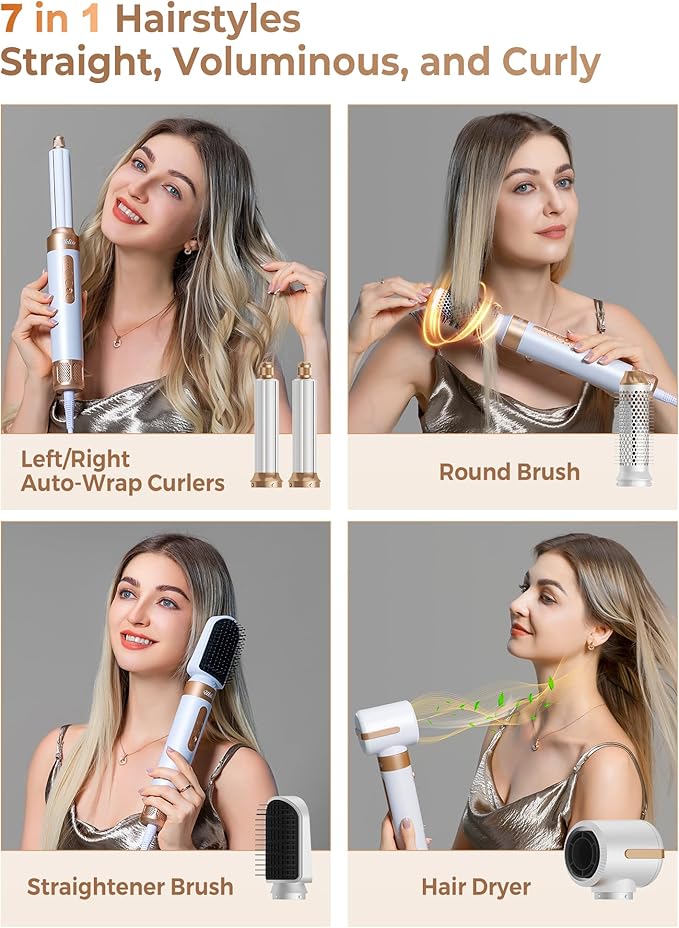 7 in 1 Hairstyles
Straight, Voluminous, and Curly

Left/Right
Auto-Wrap Curlers

Round Brush

Straightener Brush

Hair Dryer