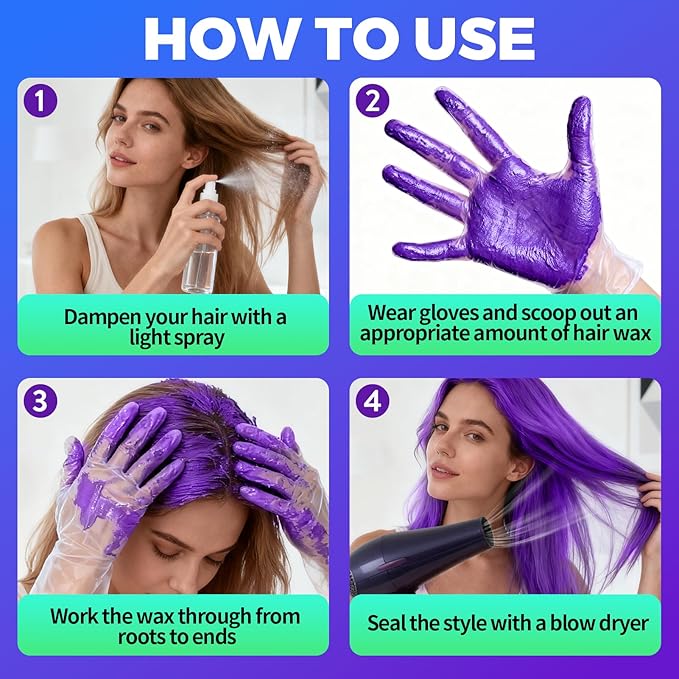 HOW TO USE

1

Dampen your hair with a light spray

2

Wear gloves and scoop out an appropriate amount of hair wax

3

Work the wax through from roots to ends

4

Seal the style with a blow dryer