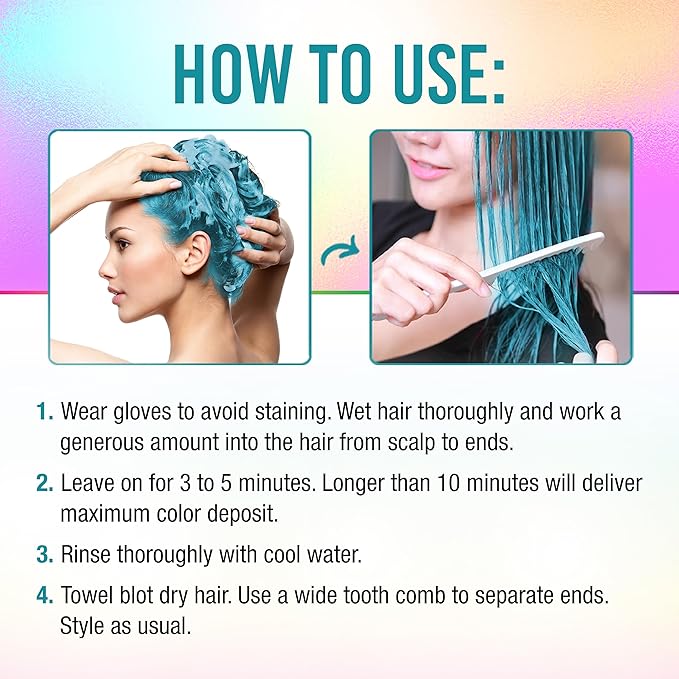 HOW TO USE:

1. Wear gloves to avoid staining. Wet hair thoroughly and work a generous amount into the hair from scalp to ends.

2. Leave on for 3 to 5 minutes. Longer than 10 minutes will deliver maximum color deposit.

3. Rinse thoroughly with cool water.

4. Towel blot dry hair. Use a wide tooth comb to separate ends. Style as usual.