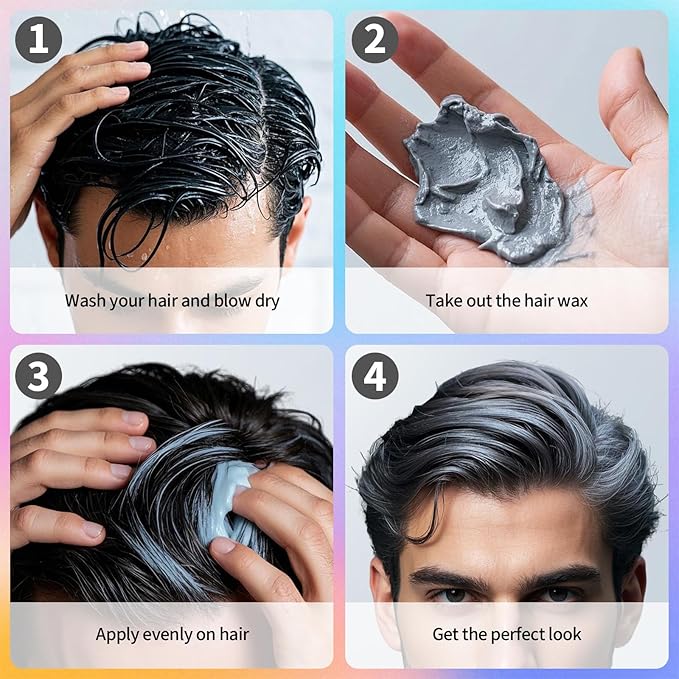 1

Wash your hair and blow dry

2

Take out the hair wax

3

Apply evenly on hair

4

Get the perfect look