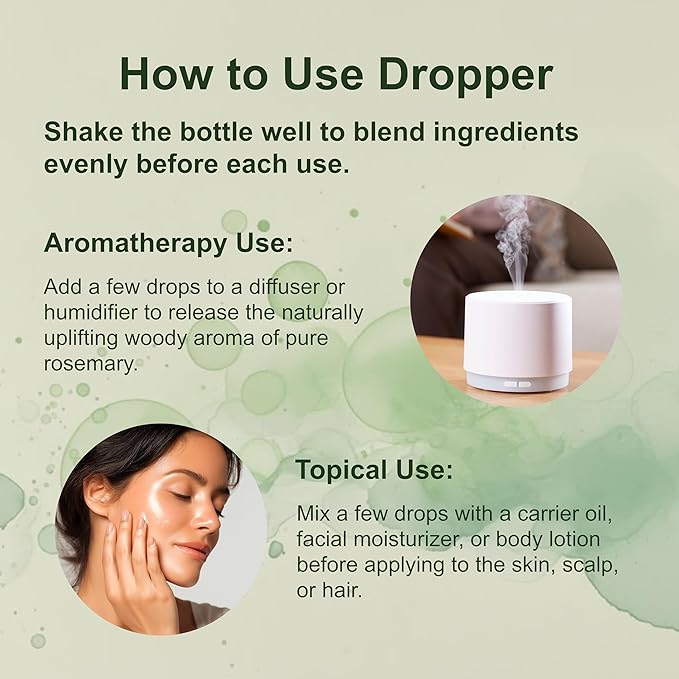 How to Use Dropper

Shake the bottle well to blend ingredients evenly before each use.

Aromatherapy Use:

Add a few drops to a diffuser or humidifier to release the naturally uplifting woody aroma of pure rosemary.

Topical Use:

Mix a few drops with a carrier oil, facial moisturizer, or body lotion before applying to the skin, scalp, or hair.