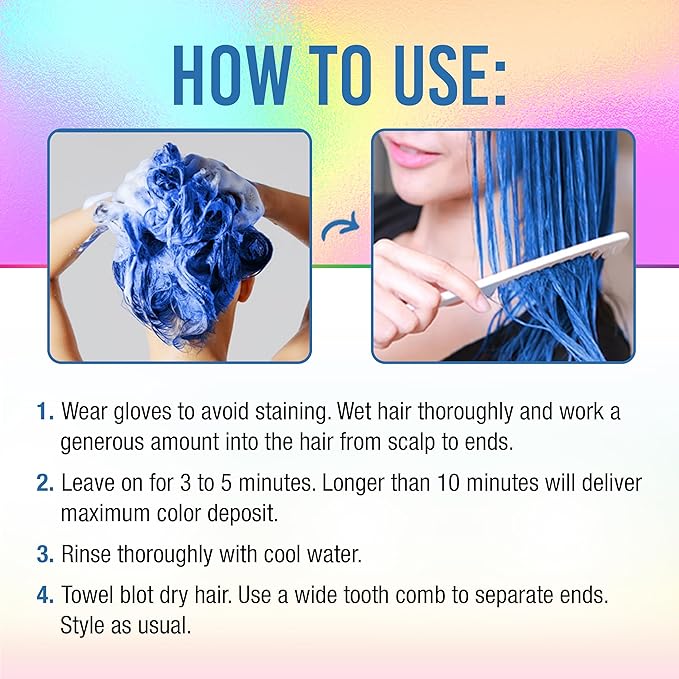 HOW TO USE:

1. Wear gloves to avoid staining. Wet hair thoroughly and work a generous amount into the hair from scalp to ends.

2. Leave on for 3 to 5 minutes. Longer than 10 minutes will deliver maximum color deposit.

3. Rinse thoroughly with cool water.

4. Towel blot dry hair. Use a wide tooth comb to separate ends. Style as usual.