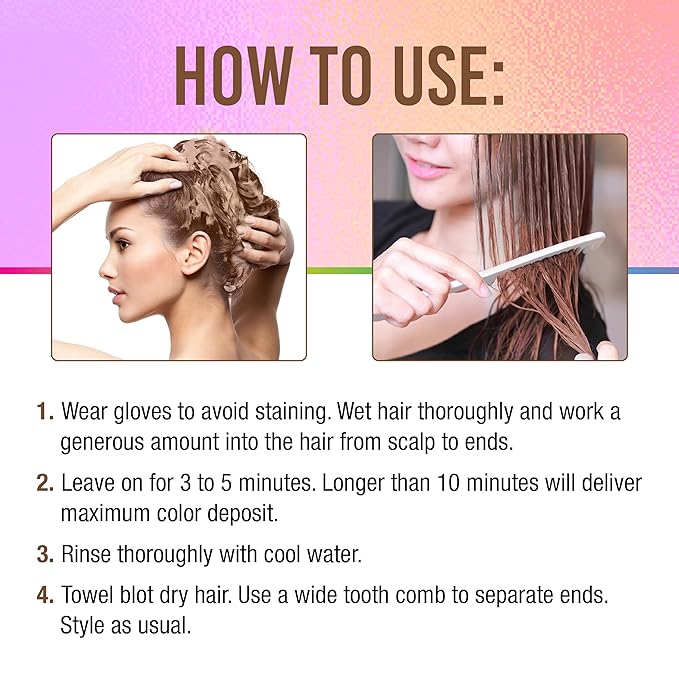 HOW TO USE:

1. Wear gloves to avoid staining. Wet hair thoroughly and work a generous amount into the hair from scalp to ends.

2. Leave on for 3 to 5 minutes. Longer than 10 minutes will deliver maximum color deposit.

3. Rinse thoroughly with cool water.

4. Towel blot dry hair. Use a wide tooth comb to separate ends. Style as usual.