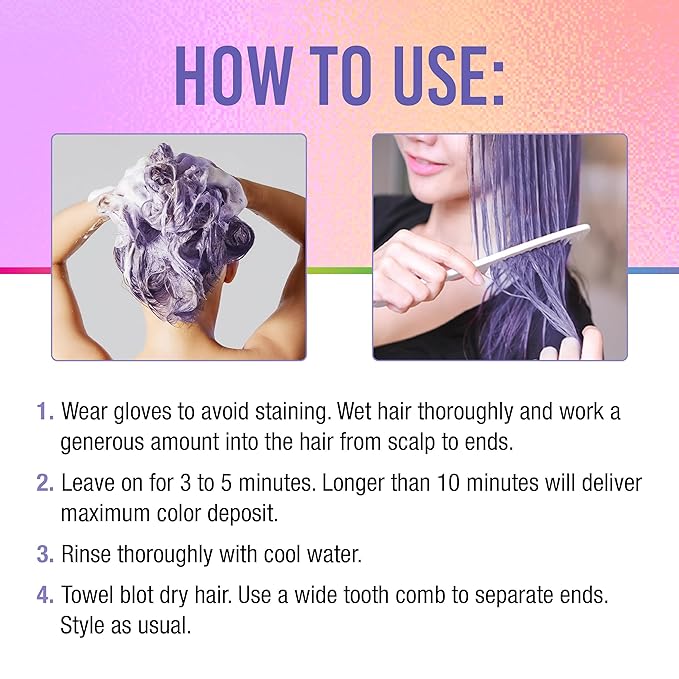 HOW TO USE:

1. Wear gloves to avoid staining. Wet hair thoroughly and work a generous amount into the hair from scalp to ends.

2. Leave on for 3 to 5 minutes. Longer than 10 minutes will deliver maximum color deposit.

3. Rinse thoroughly with cool water.

4. Towel blot dry hair. Use a wide tooth comb to separate ends. Style as usual.