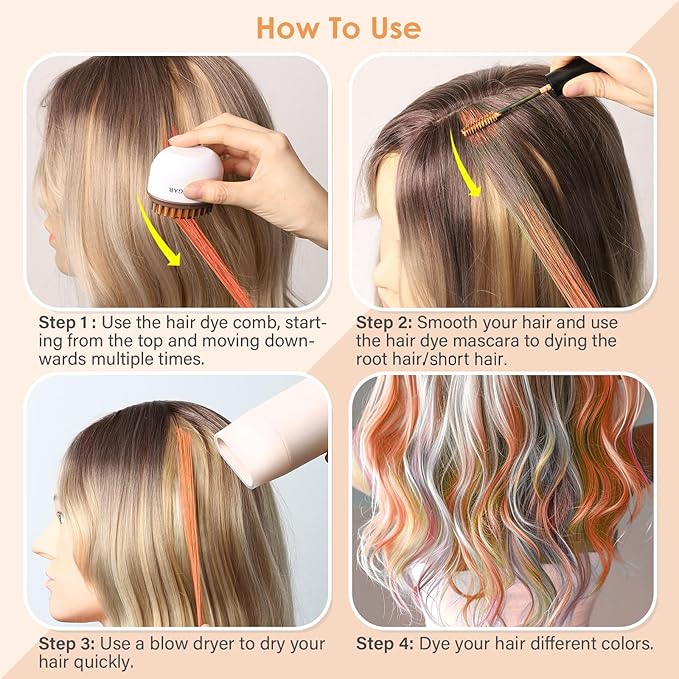 How To Use

GAR

Step 1 : Use the hair dye comb, starting from the top and moving downwards multiple times.

Step 2: Smooth your hair and use the hair dye mascara to dying the root hair/short hair.

Step 3: Use a blow dryer to dry your hair quickly.

Step 4: Dye your hair different colors.