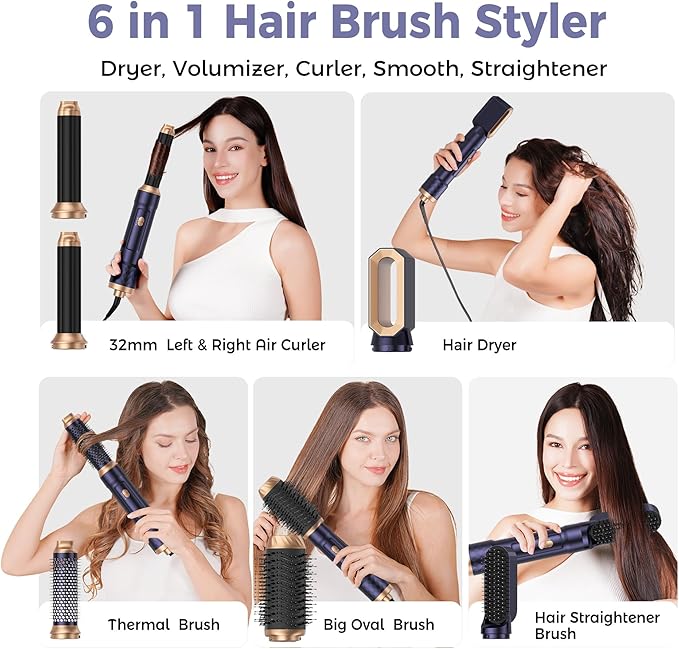 6 in 1 Hair Brush Styler

Dryer, Volumizer, Curler, Smooth, Straightener

32mm Left & Right Air Curler

Hair Dryer

Thermal Brush

Big Oval Brush

Hair Straightener Brush