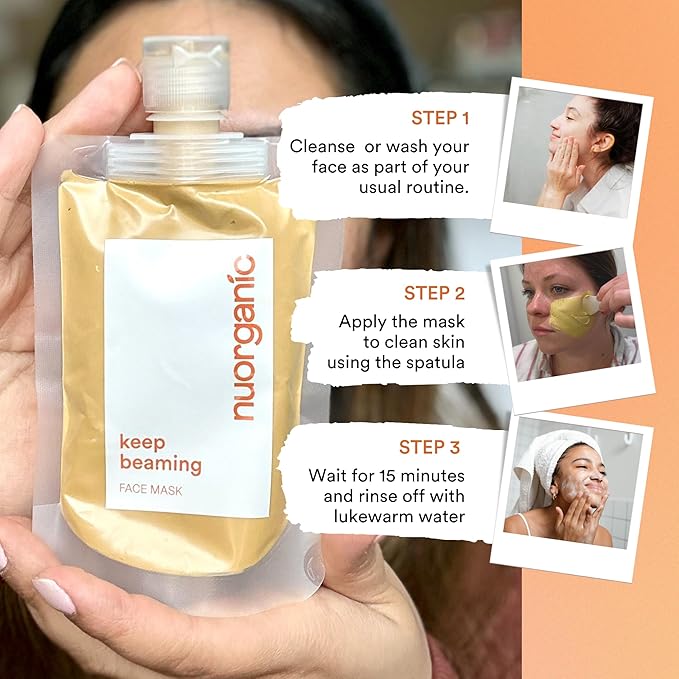 nuorganic

keep beaming

FACE MASK

STEP 1

Cleanse or wash your face as part of your usual routine.

STEP 2

Apply the mask to clean skin using the spatula

STEP 3

Wait for 15 minutes and rinse off with lukewarm water