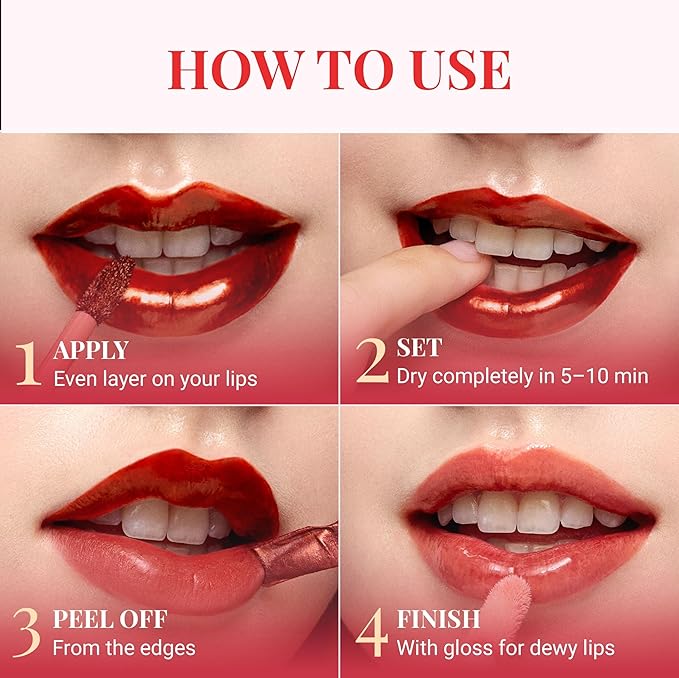 HOW TO USE

1 APPLY
Even layer on your lips

2 SET
Dry completely in 5–10 min

3 PEEL OFF
From the edges

4 FINISH
With gloss for dewy lips