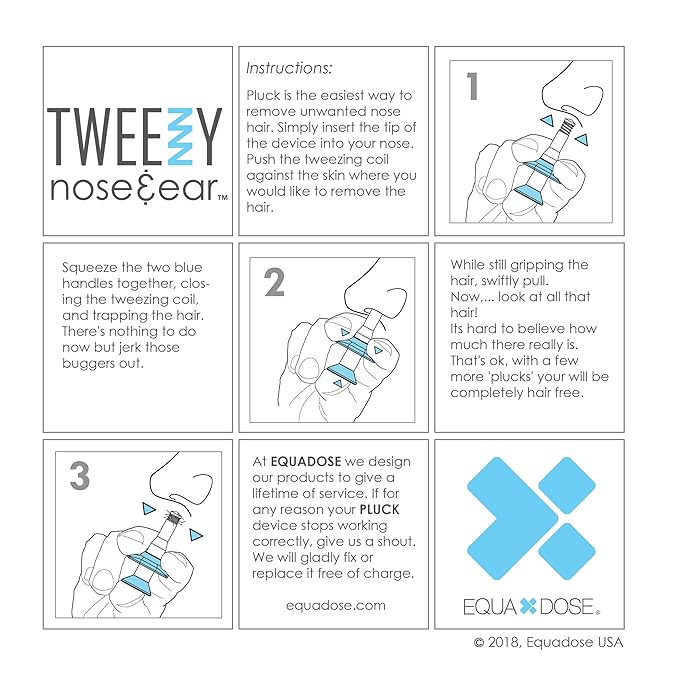 TWEEZY
nose&ear™

Instructions:

Pluck is the easiest way to remove unwanted nose hair. Simply insert the tip of the device into your nose. Push the tweezing coil against the skin where you would like to remove the hair.

1

Squeeze the two blue handles together, closing the tweezing coil, and trapping the hair. There's nothing to do now but jerk those buggers out.

2

While still gripping the hair, swiftly pull.
Now,... look at all that hair!
Its hard to believe how much there really is. That's ok, with a few more 'plucks' your will be completely hair free.

3

At EQUADOSE we design our products to give a lifetime of service. If for any reason your PLUCK device stops working correctly, give us a shout. We will gladly fix or replace it free of charge.

equadose.com

EQUA DOSE®

© 2018, Equadose USA