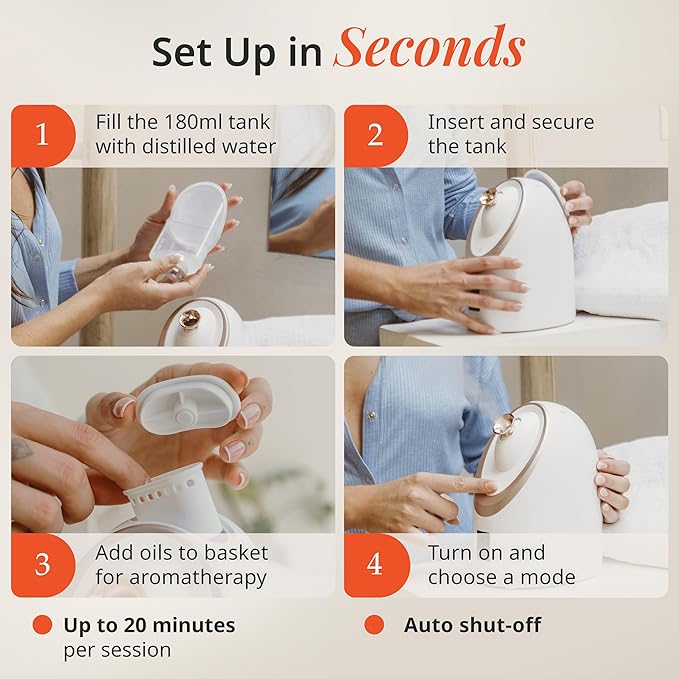 Set Up in Seconds

1 Fill the 180ml tank with distilled water

2 Insert and secure the tank

3 Add oils to basket for aromatherapy

4 Turn on and choose a mode

Up to 20 minutes per session

Auto shut-off