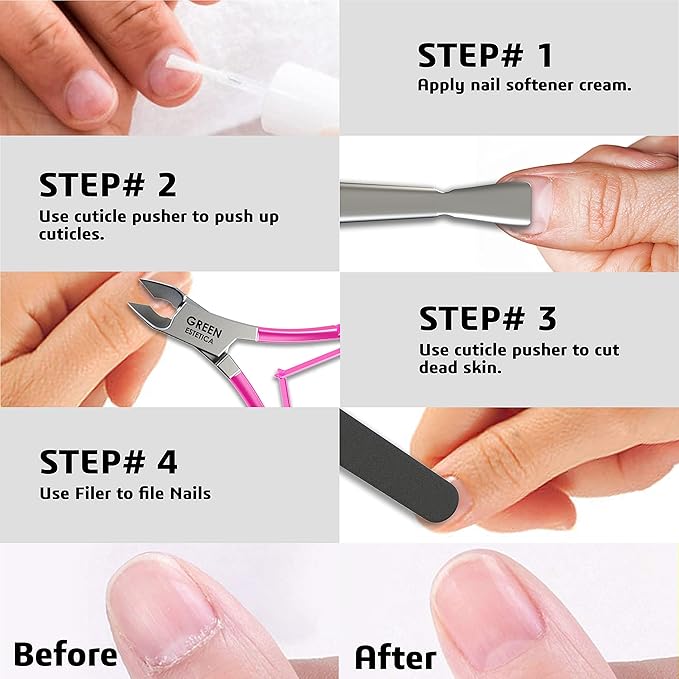 STEP# 1
Apply nail softener cream.

STEP# 2
Use cuticle pusher to push up cuticles.

GREEN
ESTETICA

STEP# 3
Use cuticle pusher to cut dead skin.

STEP# 4
Use Filer to file Nails

Before

After